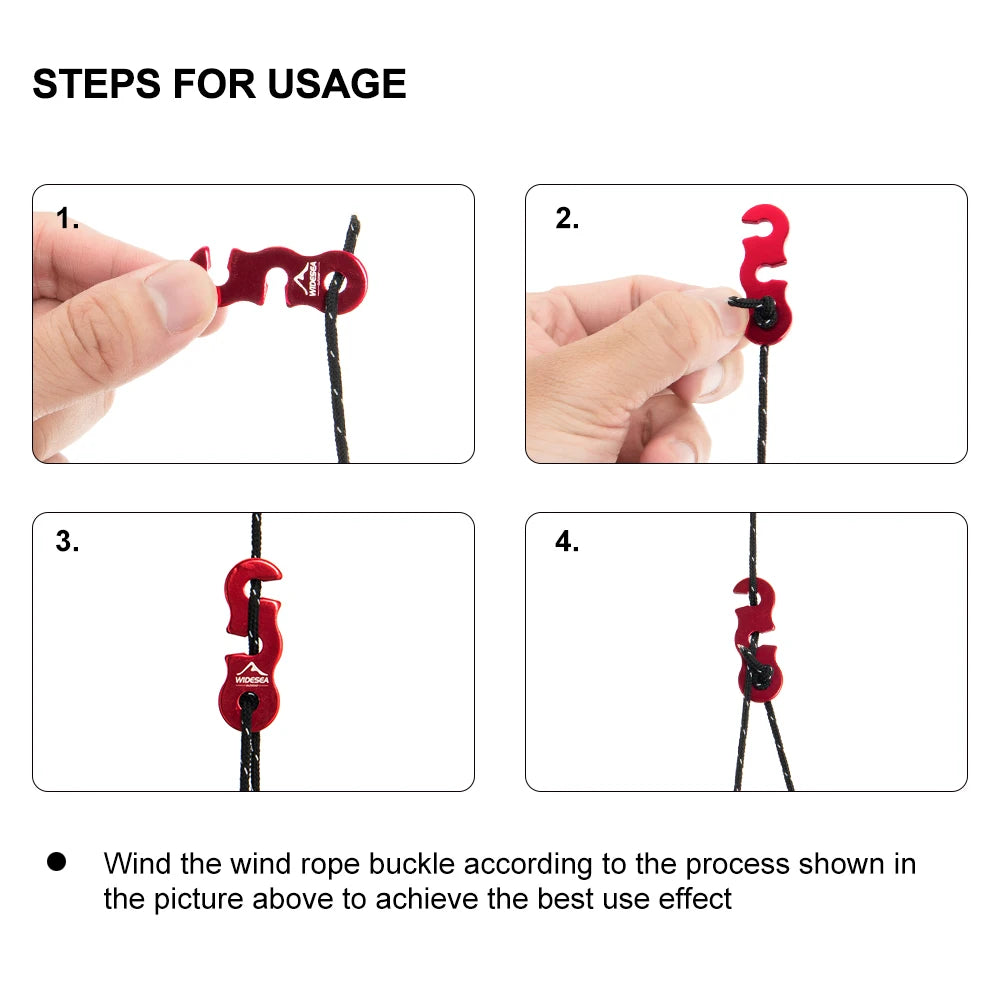 STEPS FOR USAGE

1.

WIDESEA

2.

3.

WIDESEA

4.

● Wind the wind rope buckle according to the process shown in the picture above to achieve the best use effect