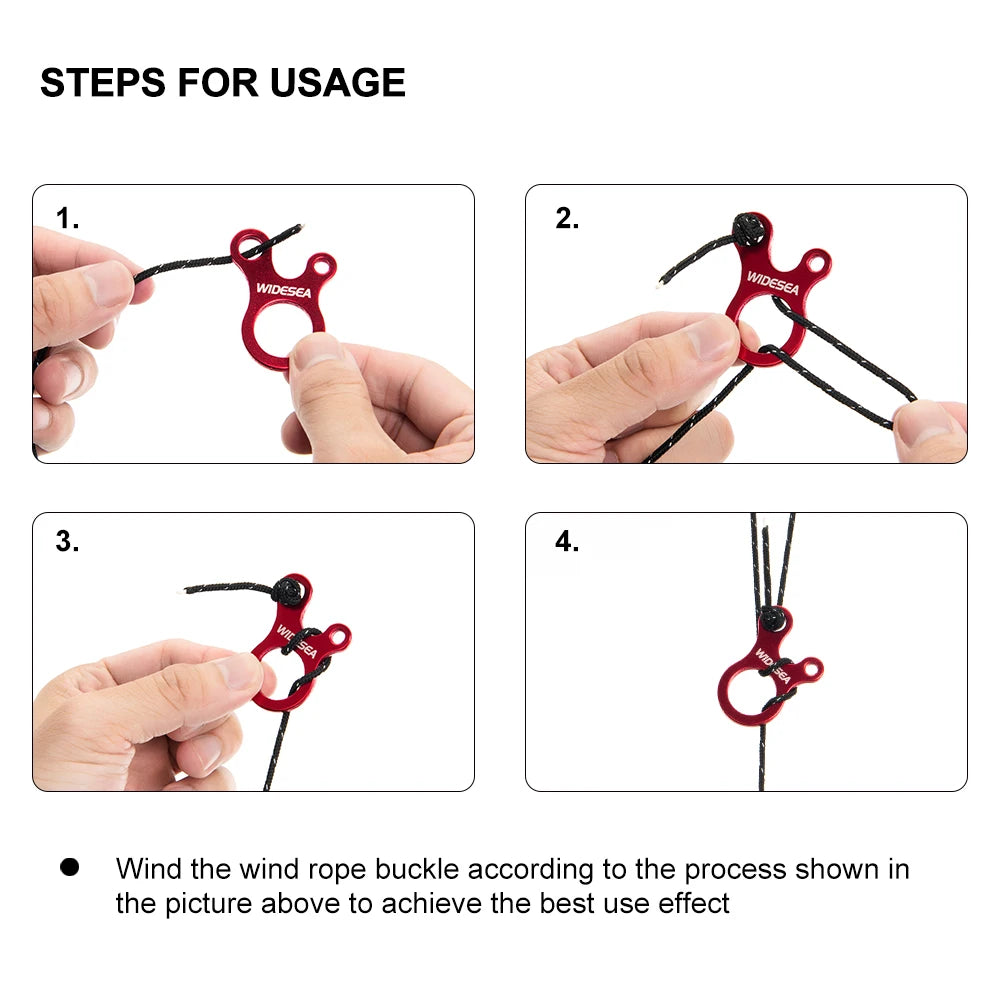 STEPS FOR USAGE

1.

WIDESEA

2.

WIDESEA

3.

WIDESEA

4.

WIDESEA

● Wind the wind rope buckle according to the process shown in the picture above to achieve the best use effect