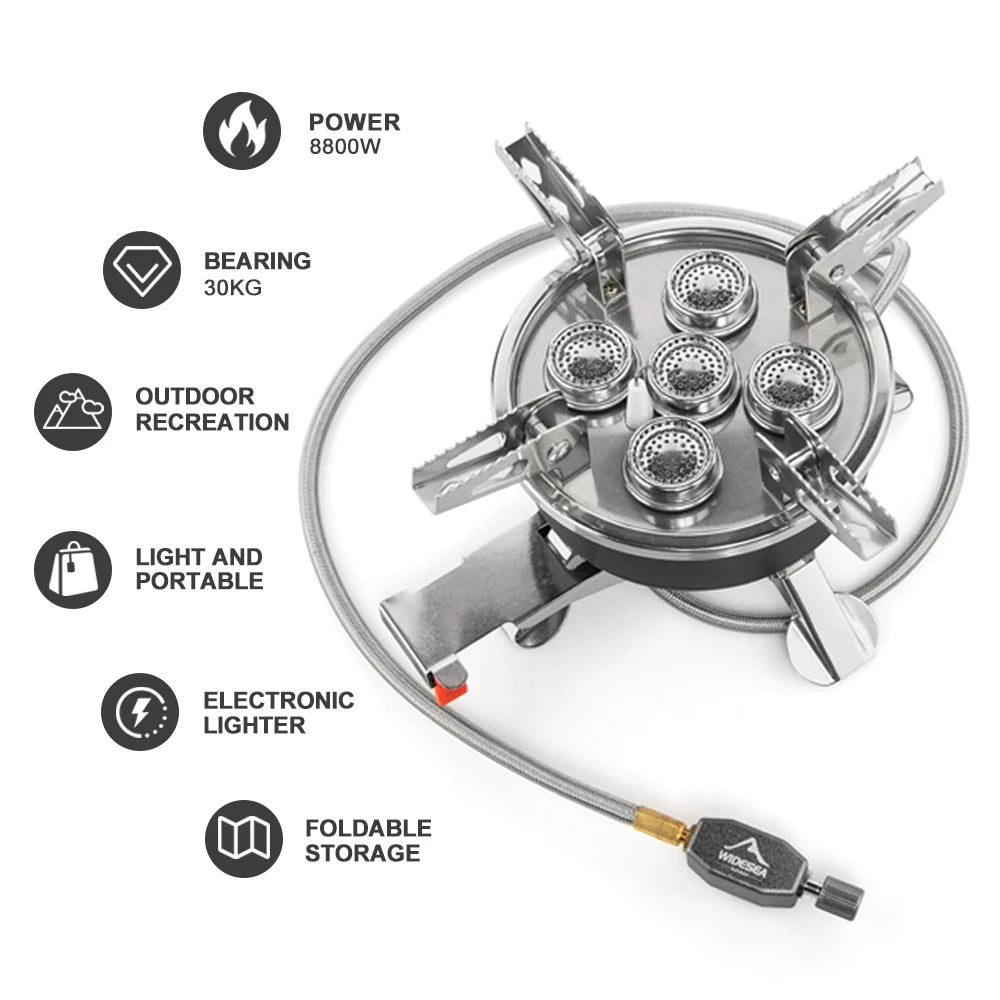 POWER
8800W

BEARING
30KG

OUTDOOR
RECREATION

LIGHT AND
PORTABLE

ELECTRONIC
LIGHTER

FOLDABLE
STORAGE

WIDESEA