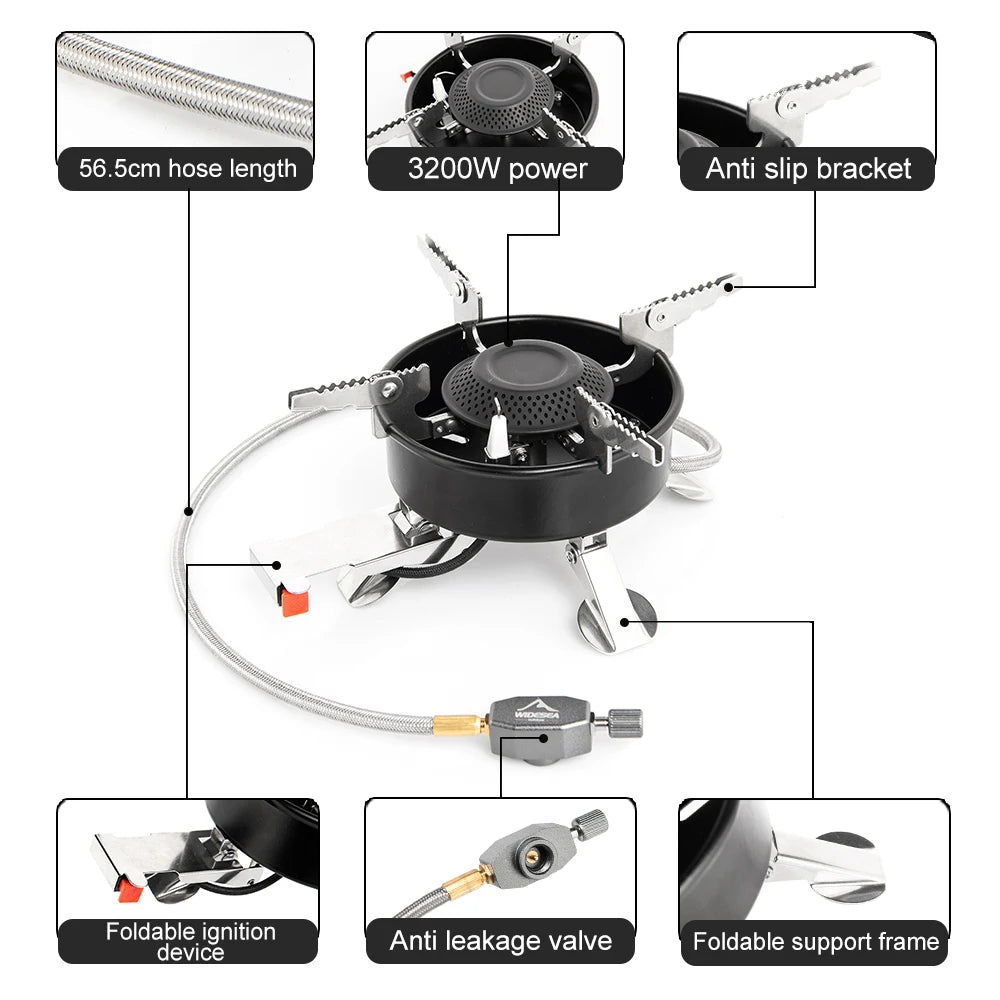 56.5cm hose length

3200W power

Anti slip bracket

WIDESEA

Foldable ignition device

Anti leakage valve

Foldable support frame