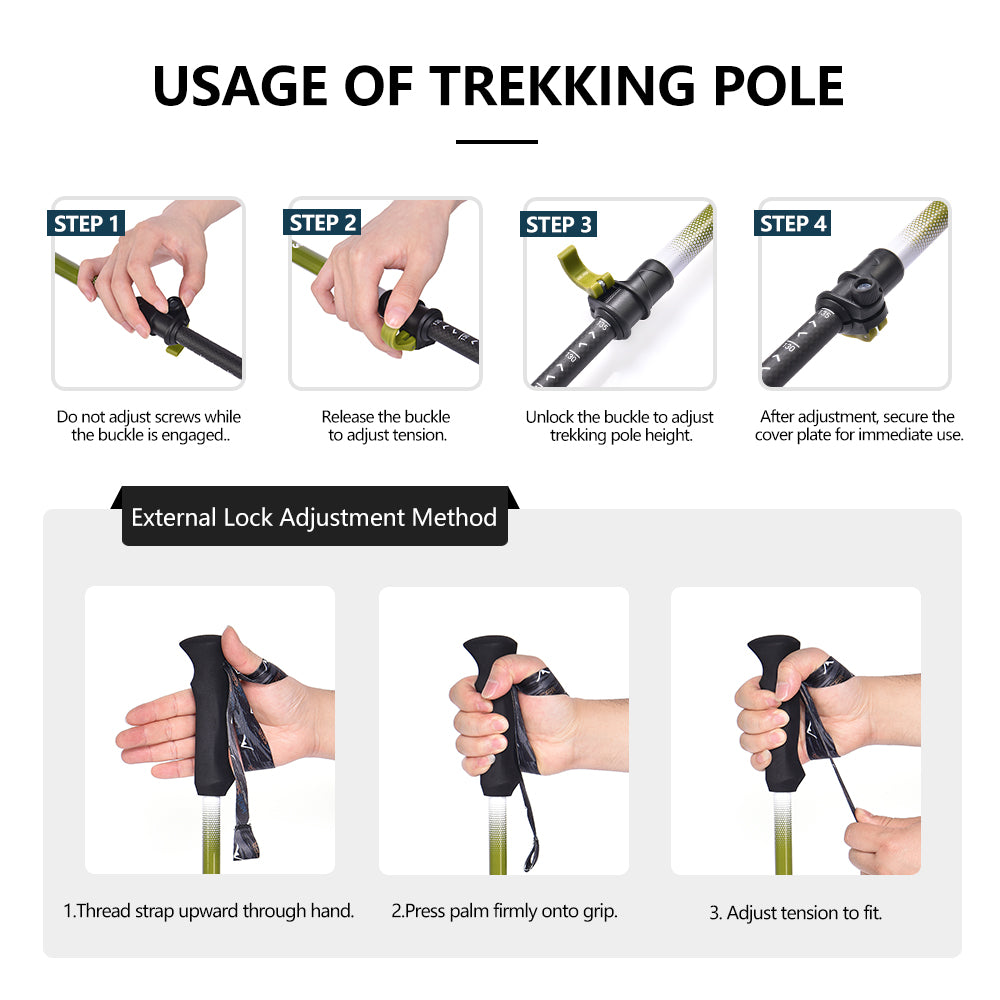 USAGE OF TREKKING POLE

STEP 1

Do not adjust screws while the buckle is engaged..

STEP 2

Release the buckle to adjust tension.

STEP 3

Unlock the buckle to adjust trekking pole height.

STEP 4

After adjustment, secure the cover plate for immediate use.

External Lock Adjustment Method

1.Thread strap upward through hand.

2.Press palm firmly onto grip.

3. Adjust tension to fit.