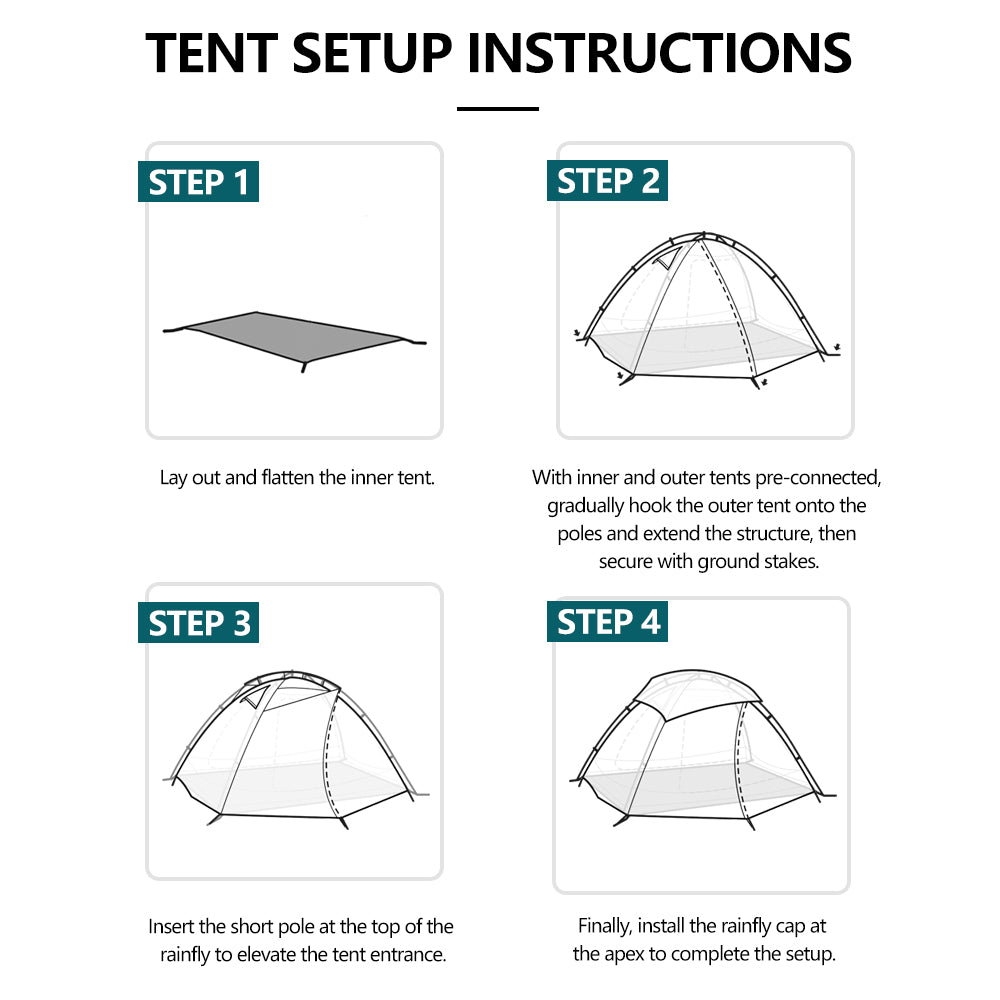 TENT SETUP INSTRUCTIONS

STEP 1

Lay out and flatten the inner tent.

STEP 2

With inner and outer tents pre-connected, gradually hook the outer tent onto the poles and extend the structure, then secure with ground stakes.

STEP 3

Insert the short pole at the top of the rainfly to elevate the tent entrance.

STEP 4

Finally, install the rainfly cap at the apex to complete the setup.