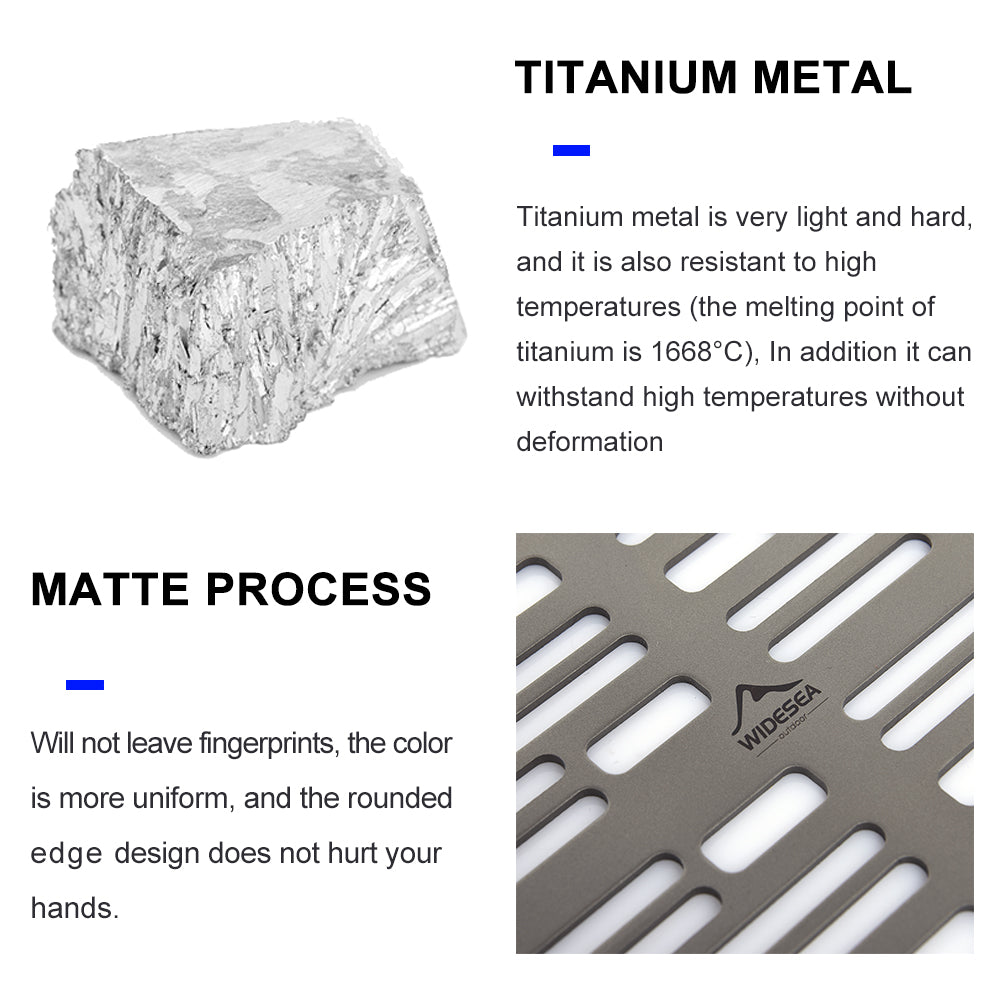 TITANIUM METAL

Titanium metal is very light and hard, and it is also resistant to high temperatures (the melting point of titanium is 1668°C), In addition it can withstand high temperatures without deformation

MATTE PROCESS

Will not leave fingerprints, the color is more uniform, and the rounded edge design does not hurt your hands.

WIDESEA
outdoor