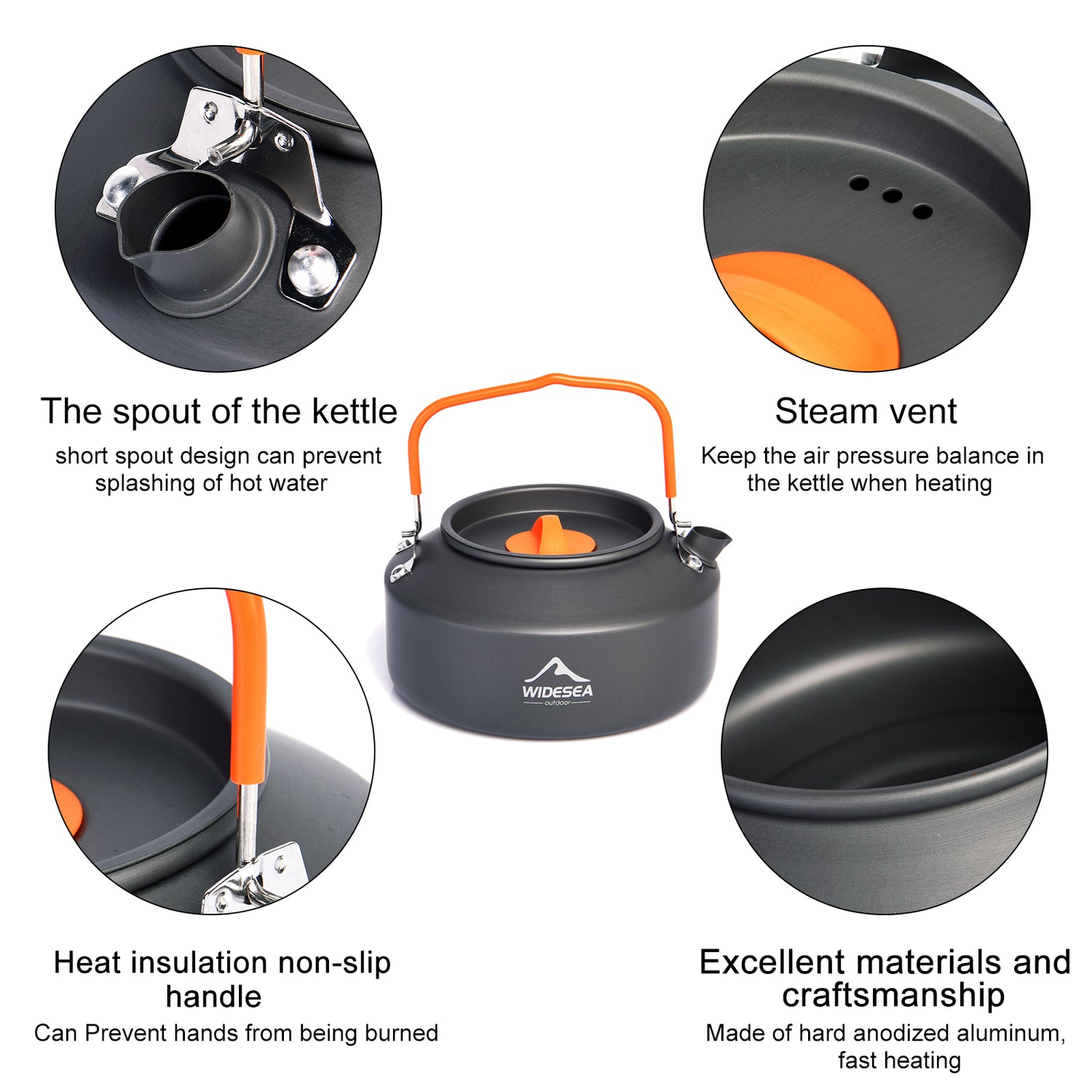 The spout of the kettle
short spout design can prevent splashing of hot water

Steam vent
Keep the air pressure balance in the kettle when heating

WIDESEA
outdoor

Heat insulation non-slip handle
Can Prevent hands from being burned

Excellent materials and craftsmanship
Made of hard anodized aluminum, fast heating